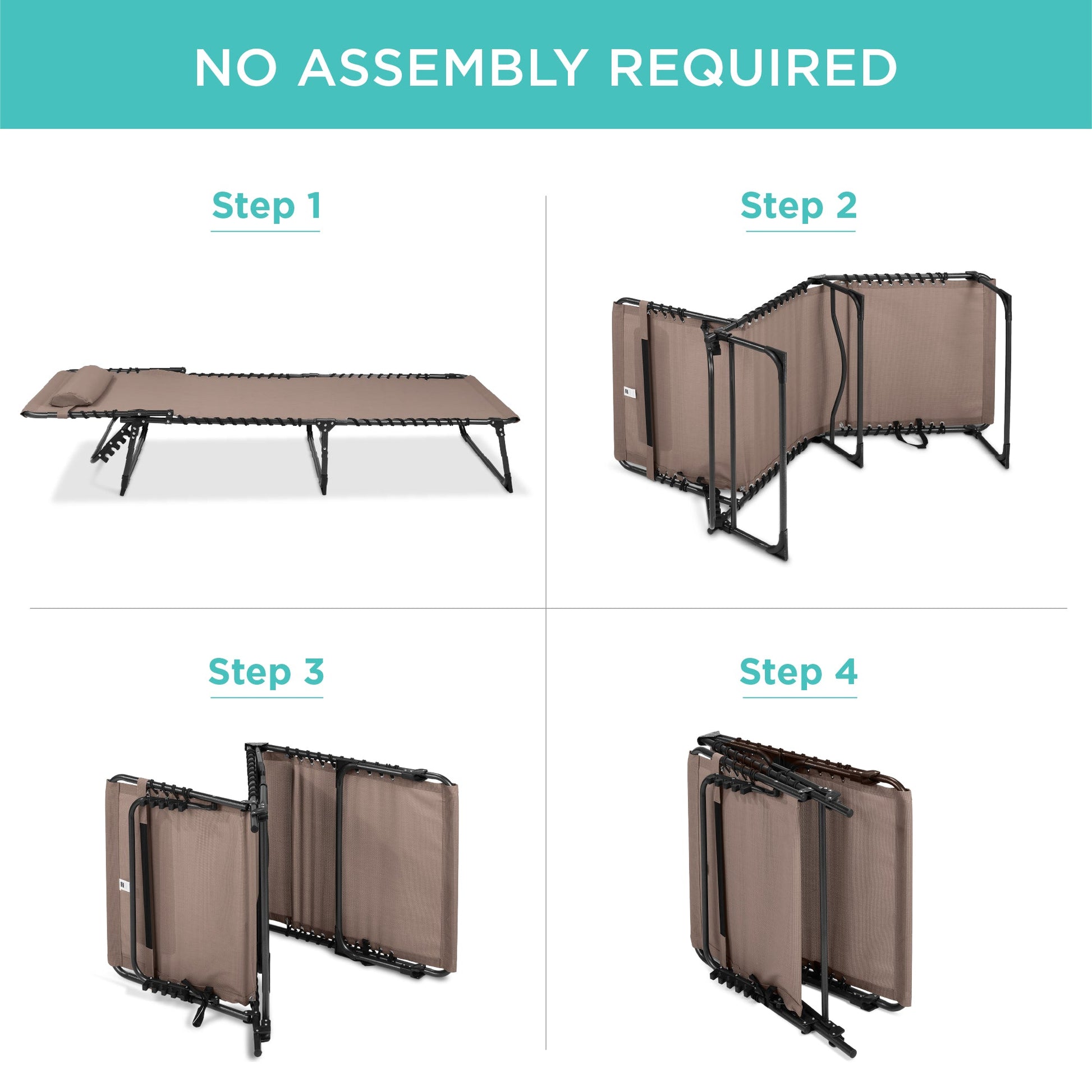 NO ASSEMBLY REQUIRED

Step 1

Step 2

Step 3

Step 4