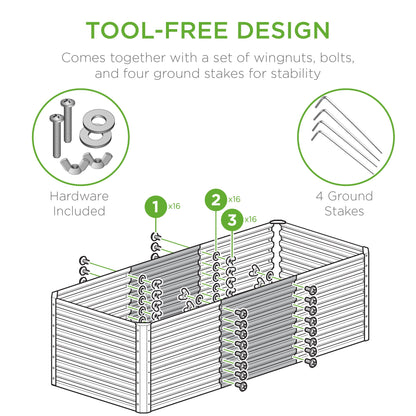 TOOL-FREE DESIGN

Comes together with a set of wingnuts, bolts, and four ground stakes for stability

Hardware Included

4 Ground Stakes

1 x16

2 x16

3 x16