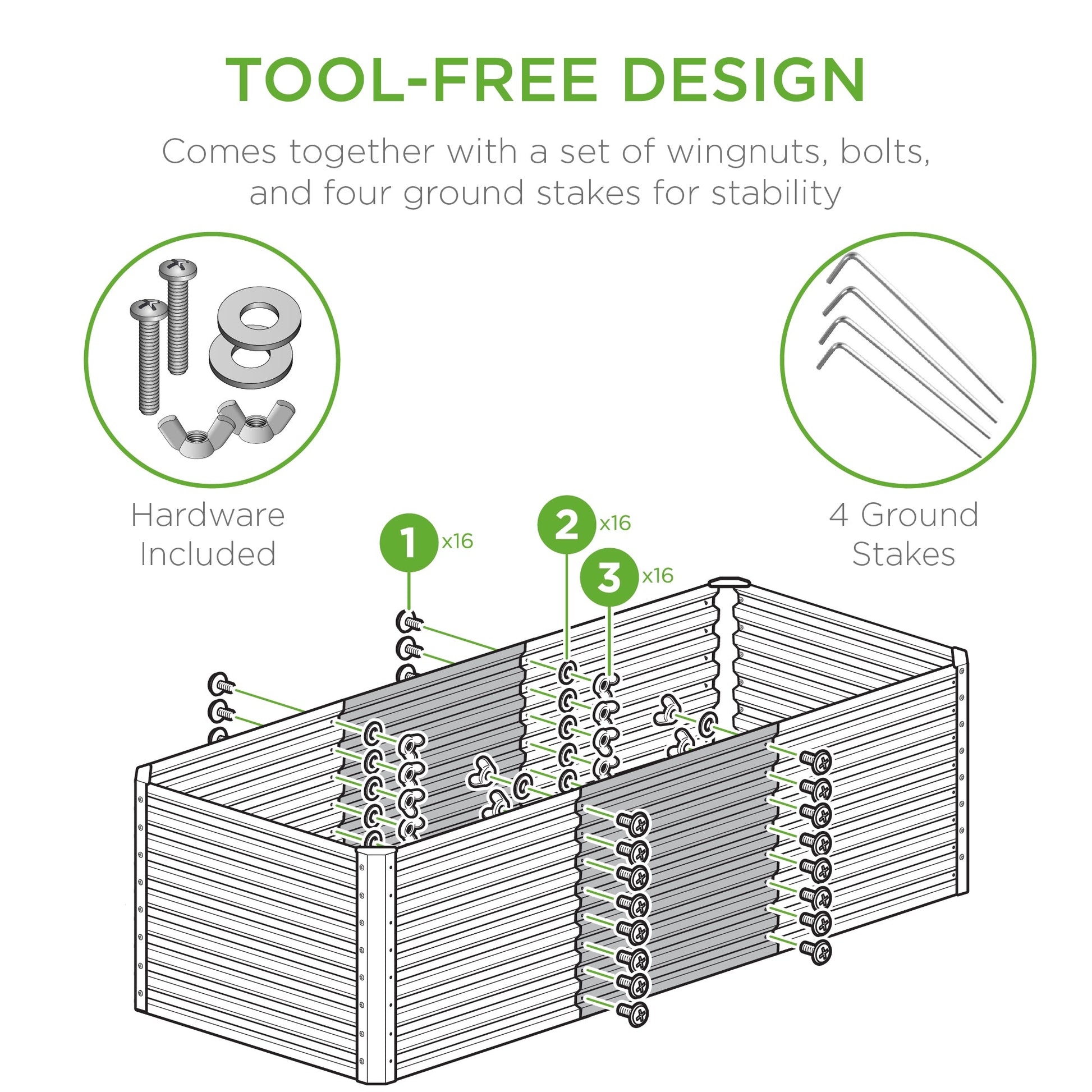 TOOL-FREE DESIGN

Comes together with a set of wingnuts, bolts, and four ground stakes for stability

Hardware Included

4 Ground Stakes

1 x16

2 x16

3 x16