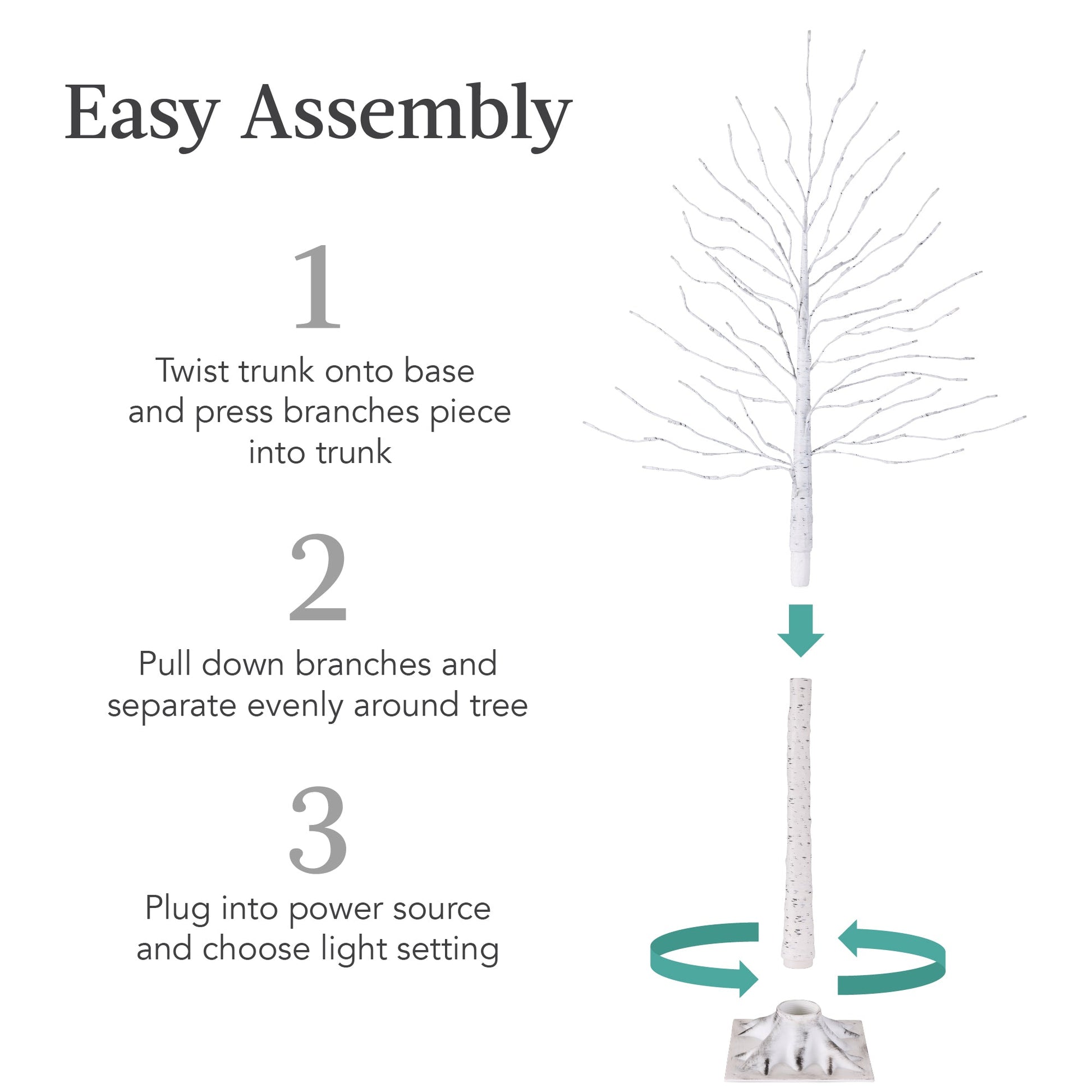 Easy Assembly

1

Twist trunk onto base and press branches piece into trunk

2

Pull down branches and separate evenly around tree

3

Plug into power source and choose light setting