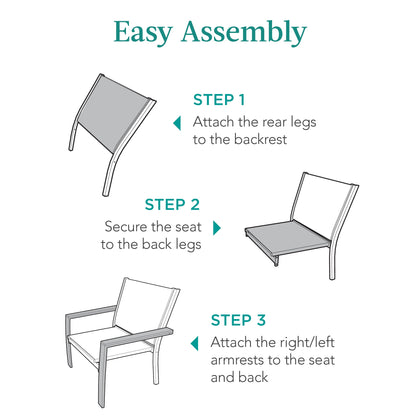 Easy Assembly

STEP 1
Attach the rear legs to the backrest

STEP 2
Secure the seat to the back legs

STEP 3
Attach the right/left armrests to the seat and back