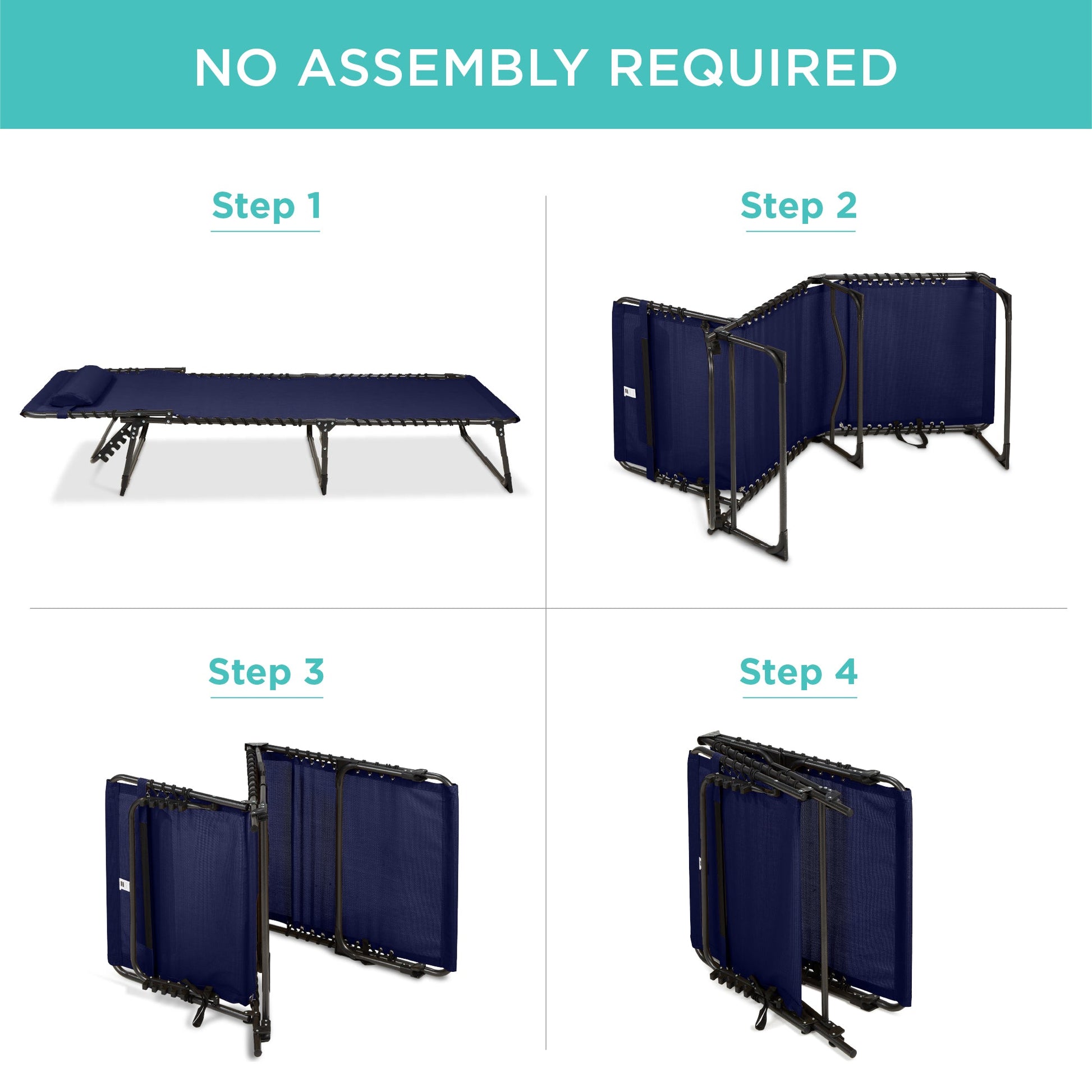 NO ASSEMBLY REQUIRED

Step 1

Step 2

Step 3

Step 4