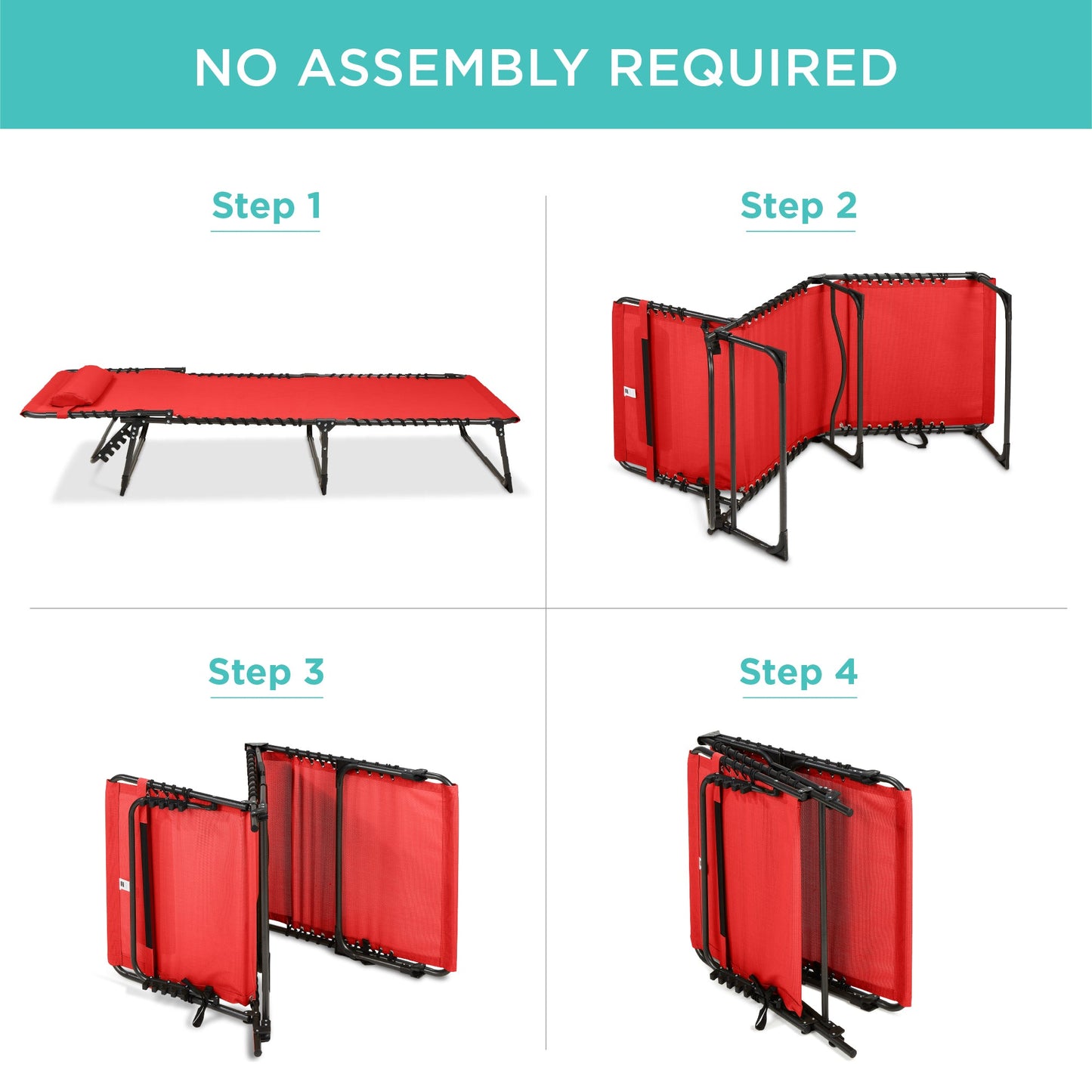 NO ASSEMBLY REQUIRED

Step 1

Step 2

Step 3

Step 4