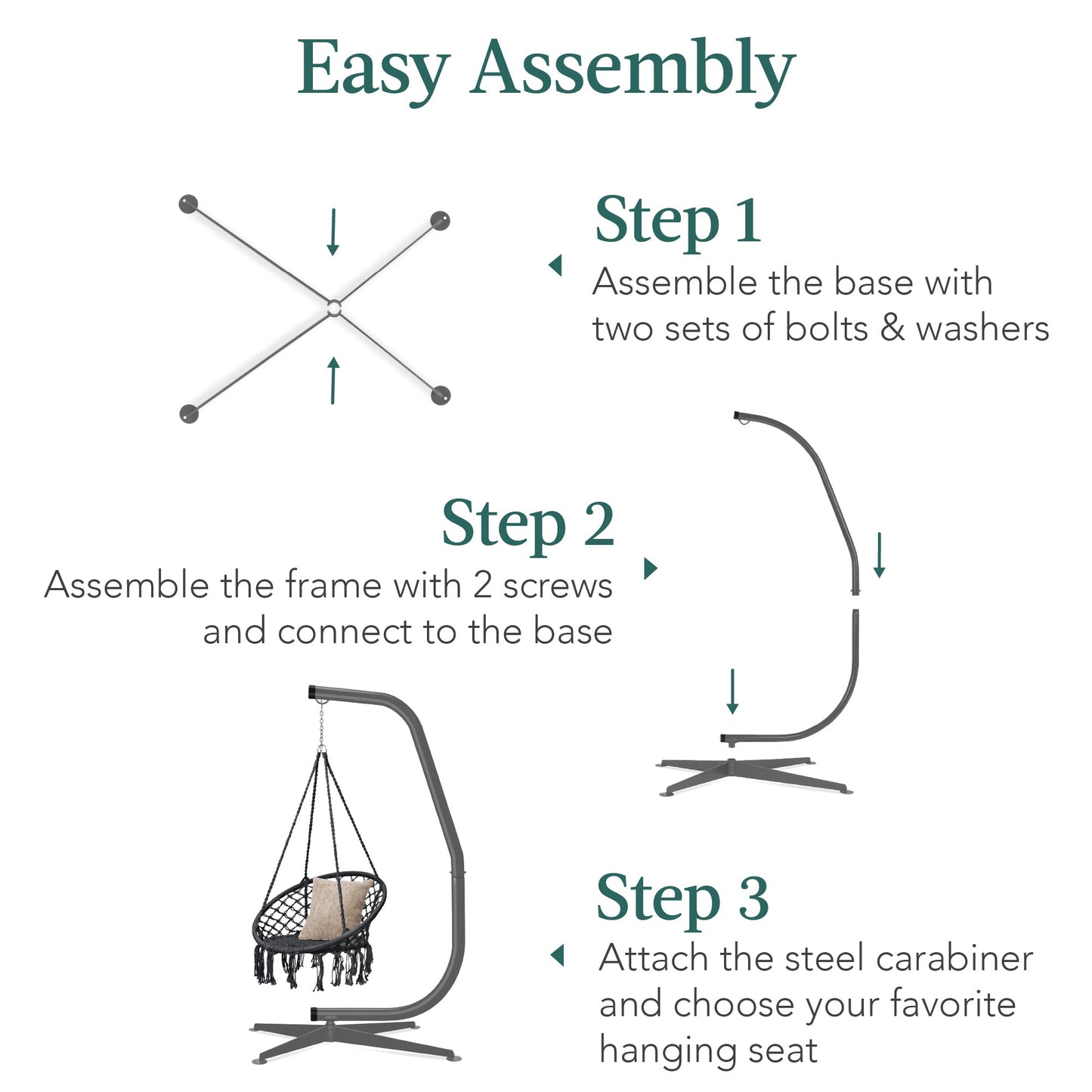 Easy Assembly

Step 1
Assemble the base with two sets of bolts & washers

Step 2
Assemble the frame with 2 screws and connect to the base

Step 3
Attach the steel carabiner and choose your favorite hanging seat