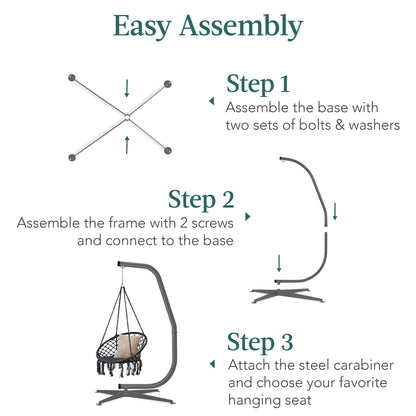 Easy Assembly

Step 1
Assemble the base with two sets of bolts & washers

Step 2
Assemble the frame with 2 screws and connect to the base

Step 3
Attach the steel carabiner and choose your favorite hanging seat