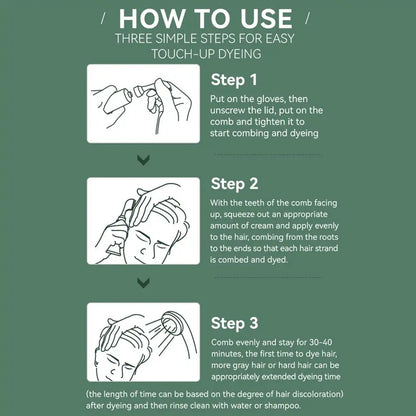 / HOW TO USE /
THREE SIMPLE STEPS FOR EASY TOUCH-UP DYEING

Step 1
Put on the gloves, then unscrew the lid, put on the comb and tighten it to start combing and dyeing

Step 2
With the teeth of the comb facing up, squeeze out an appropriate amount of cream and apply evenly to the hair, combing from the roots to the ends so that each hair strand is combed and dyed.

Step 3
Comb evenly and stay for 30-40 minutes, the first time to dye hair, more gray hair or hard hair can be appropriately extended dyeing time

(the length of time can be based on the degree of hair discoloration) after dyeing and then rinse clean with water or shampoo.