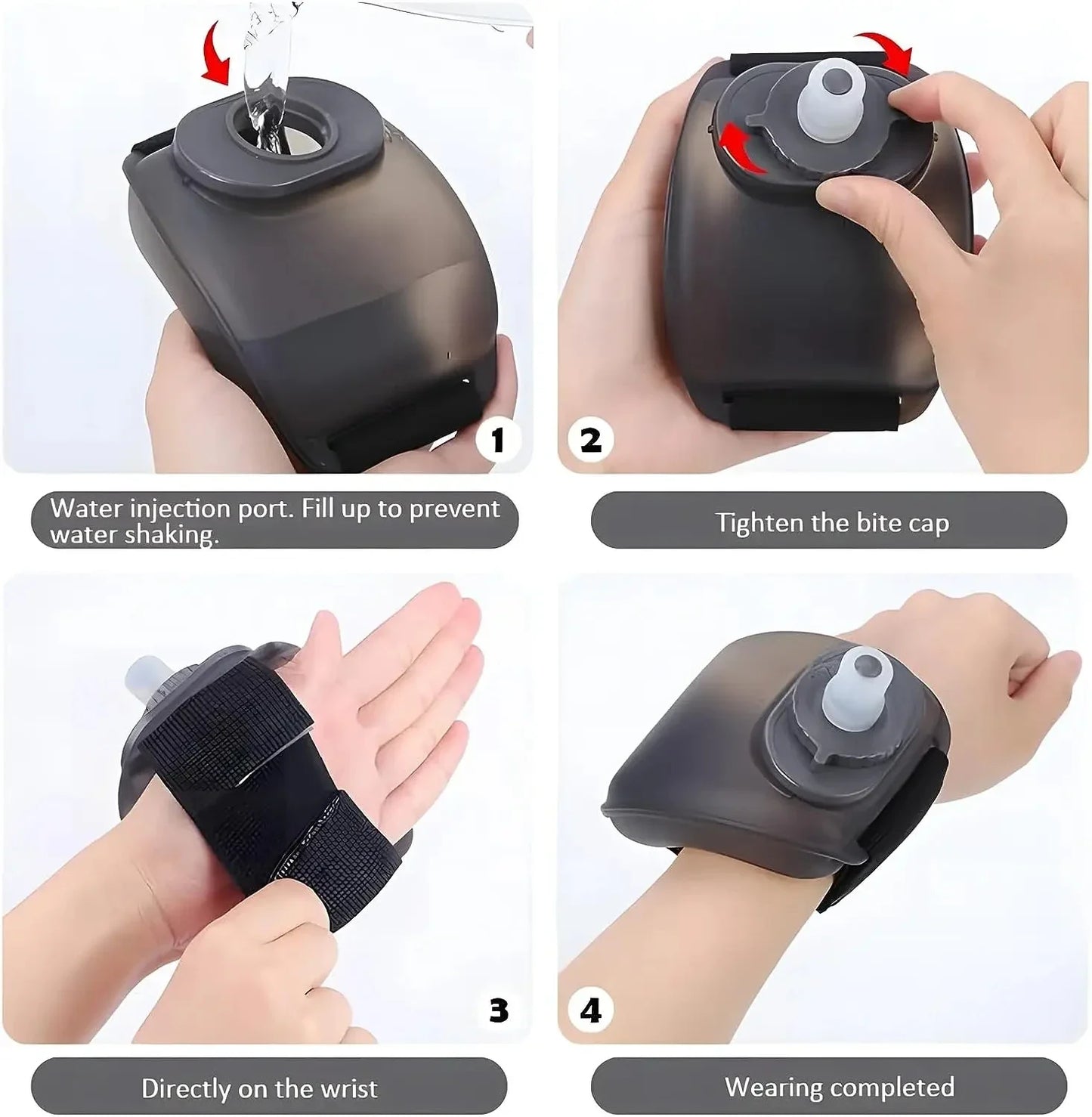 1

Water injection port. Fill up to prevent water shaking.

2

Tighten the bite cap

3

Directly on the wrist

4

Wearing completed