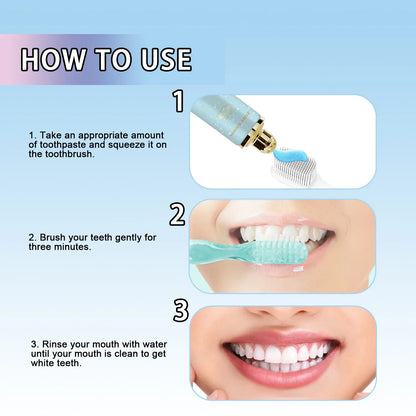 HOW TO USE

1

1. Take an appropriate amount of toothpaste and squeeze it on the toothbrush.

2

2. Brush your teeth gently for three minutes.

3

3. Rinse your mouth with water until your mouth is clean to get white teeth.