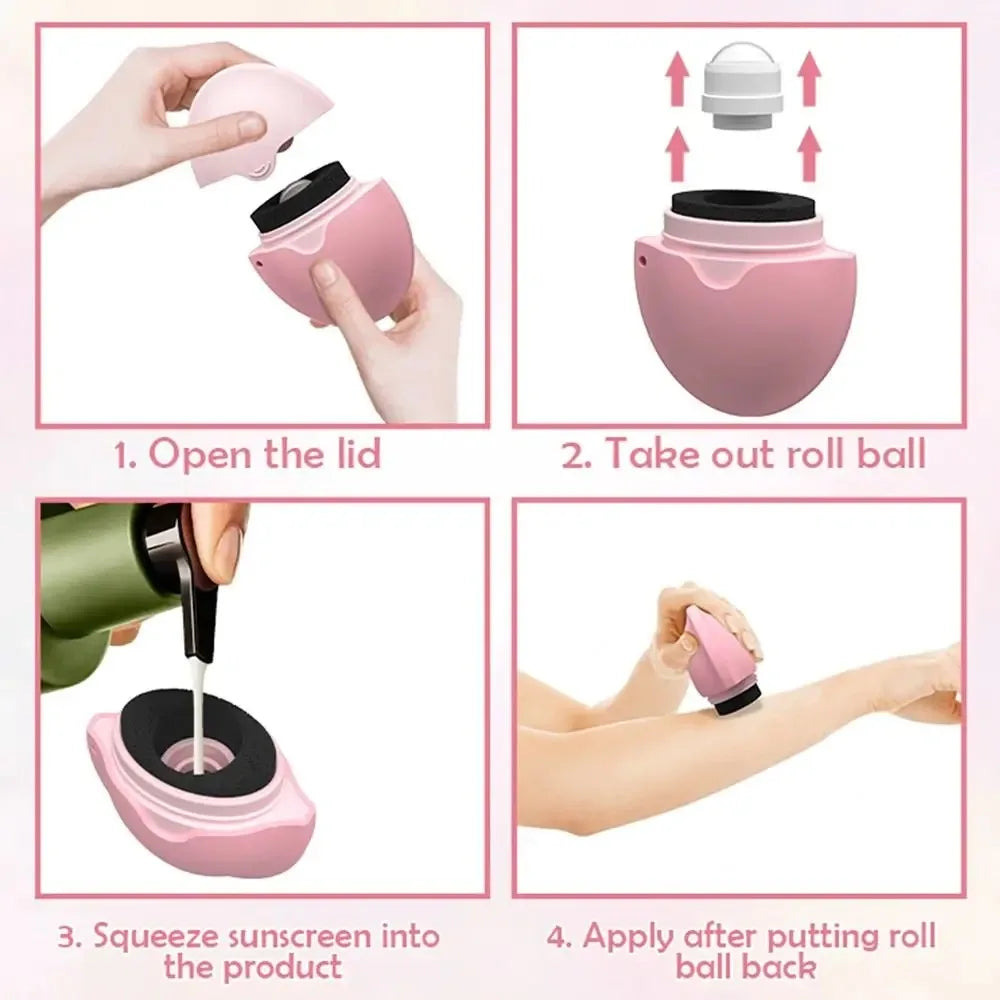 1. Open the lid

2. Take out roll ball

3. Squeeze sunscreen into the product

4. Apply after putting roll ball back