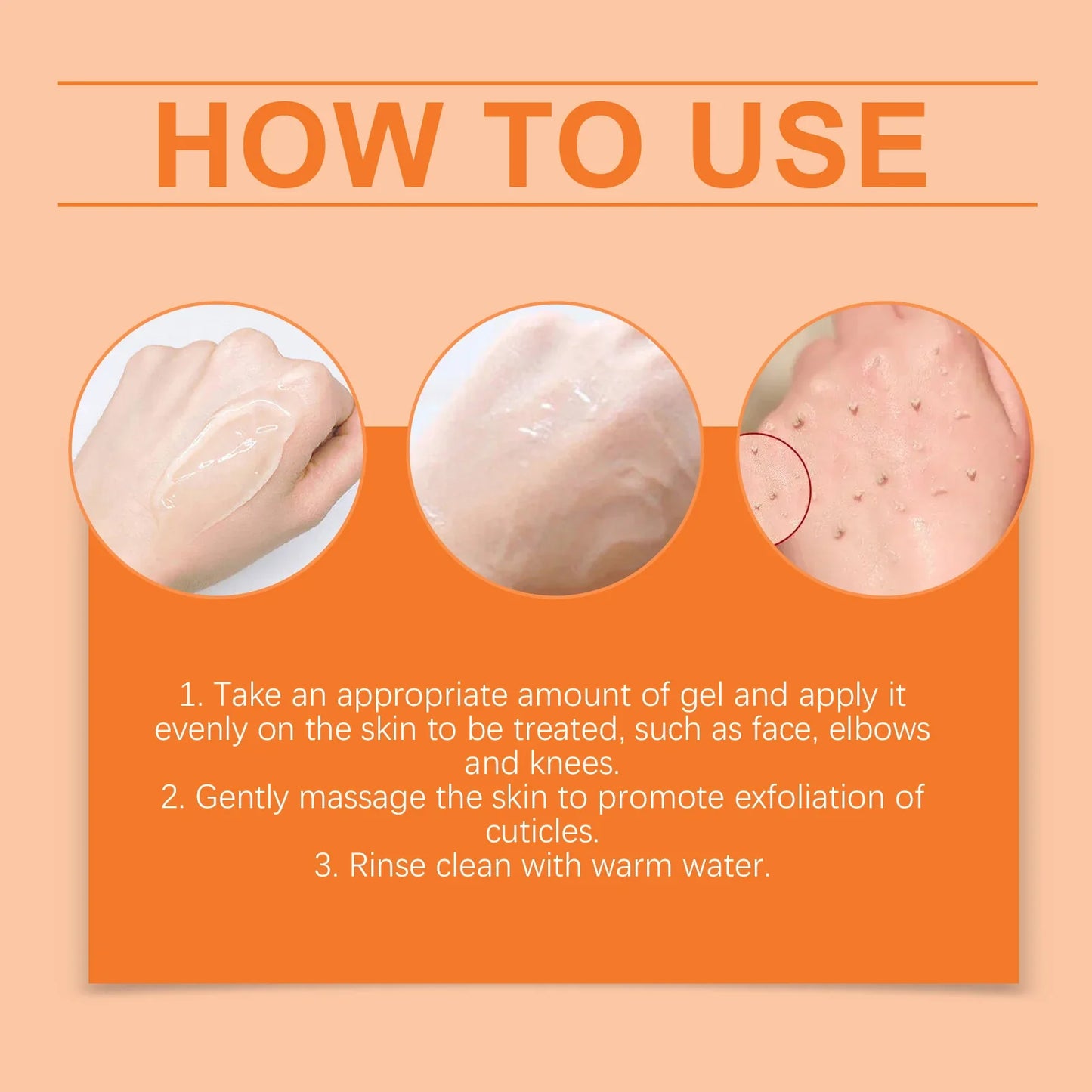 HOW TO USE

1. Take an appropriate amount of gel and apply it evenly on the skin to be treated, such as face, elbows and knees.
2. Gently massage the skin to promote exfoliation of cuticles.
3. Rinse clean with warm water.