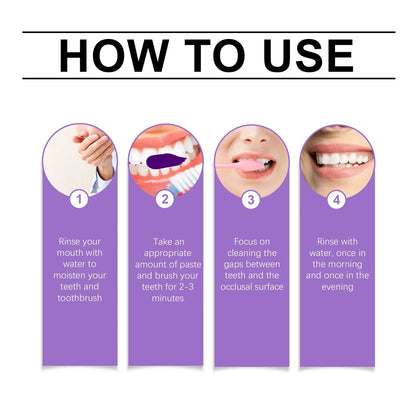 HOW TO USE

1

Rinse your mouth with water to moisten your teeth and toothbrush

2

Take an appropriate amount of paste and brush your teeth for 2-3 minutes

3

Focus on cleaning the gaps between teeth and the occlusal surface

4

Rinse with water, once in the morning and once in the evening