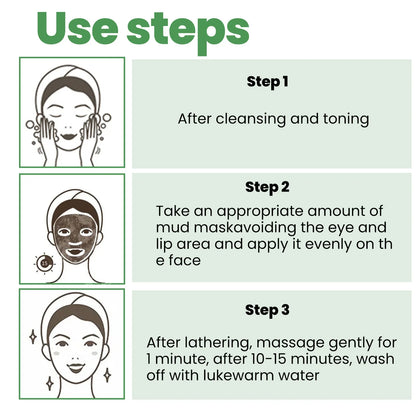 Use steps

Step 1

After cleansing and toning

Step 2

Take an appropriate amount of mud maskavoiding the eye and lip area and apply it evenly on th e face

15

Step 3

After lathering, massage gently for 1 minute, after 10-15 minutes, wash off with lukewarm water