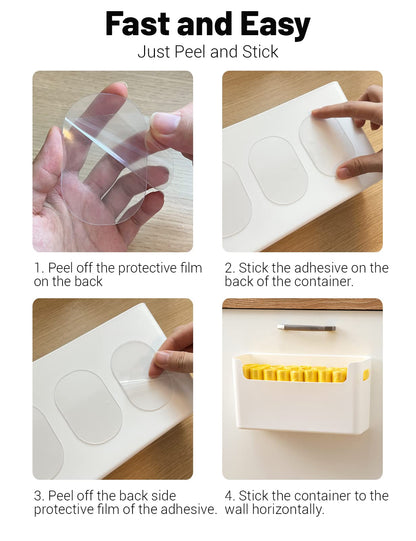 Fast and Easy
Just Peel and Stick

1. Peel off the protective film on the back

2. Stick the adhesive on the back of the container.

3. Peel off the back side protective film of the adhesive.

4. Stick the container to the wall horizontally.