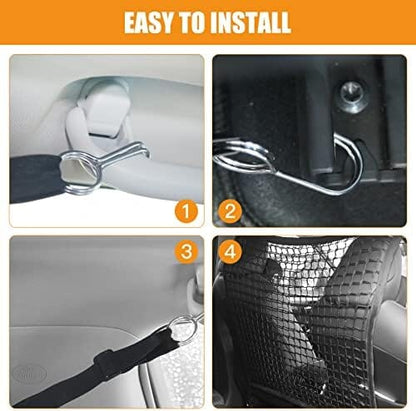 EASY TO INSTALL

1

2

3

4