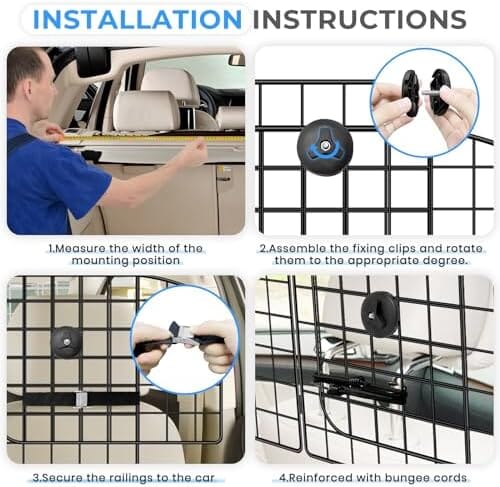 INSTALLATION INSTRUCTIONS

1.Measure the width of the mounting position

2.Assemble the fixing clips and rotate them to the appropriate degree.

3.Secure the railings to the car

4.Reinforced with bungee cords