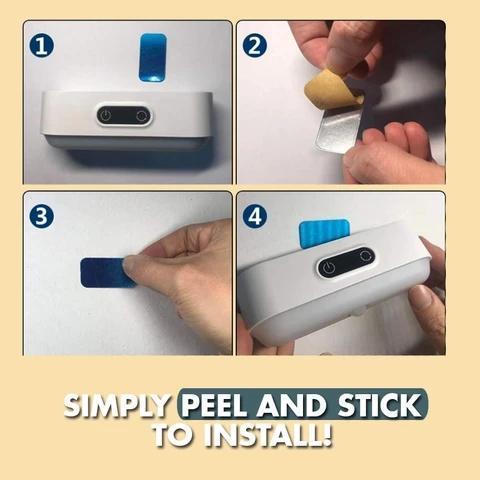 1

2

3

4

SIMPLY PEEL AND STICK TO INSTALL!