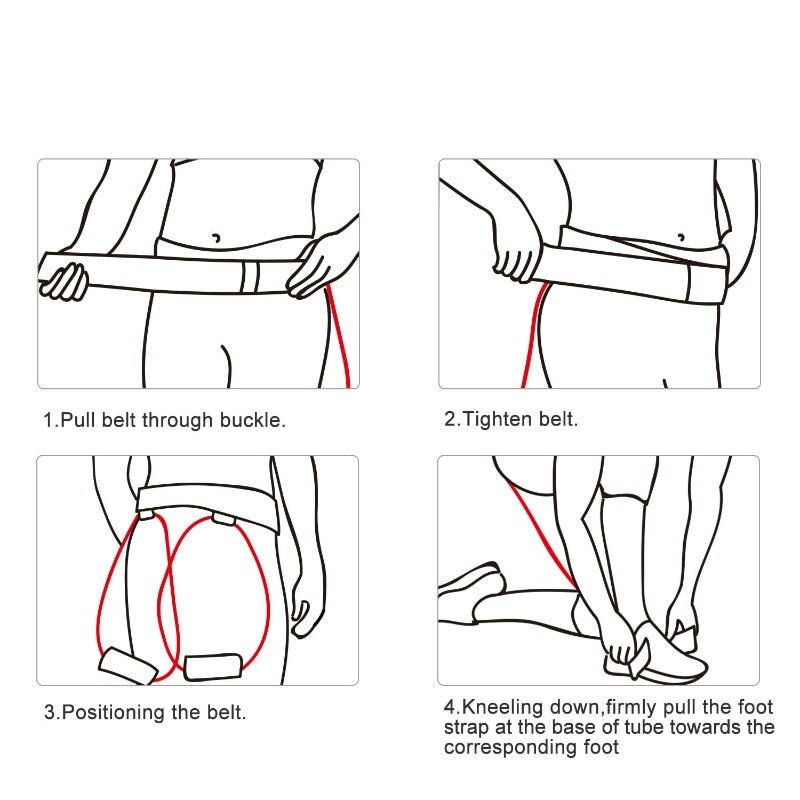 1.Pull belt through buckle.

2.Tighten belt.

3.Positioning the belt.

4.Kneeling down,firmly pull the foot strap at the base of tube towards the corresponding foot