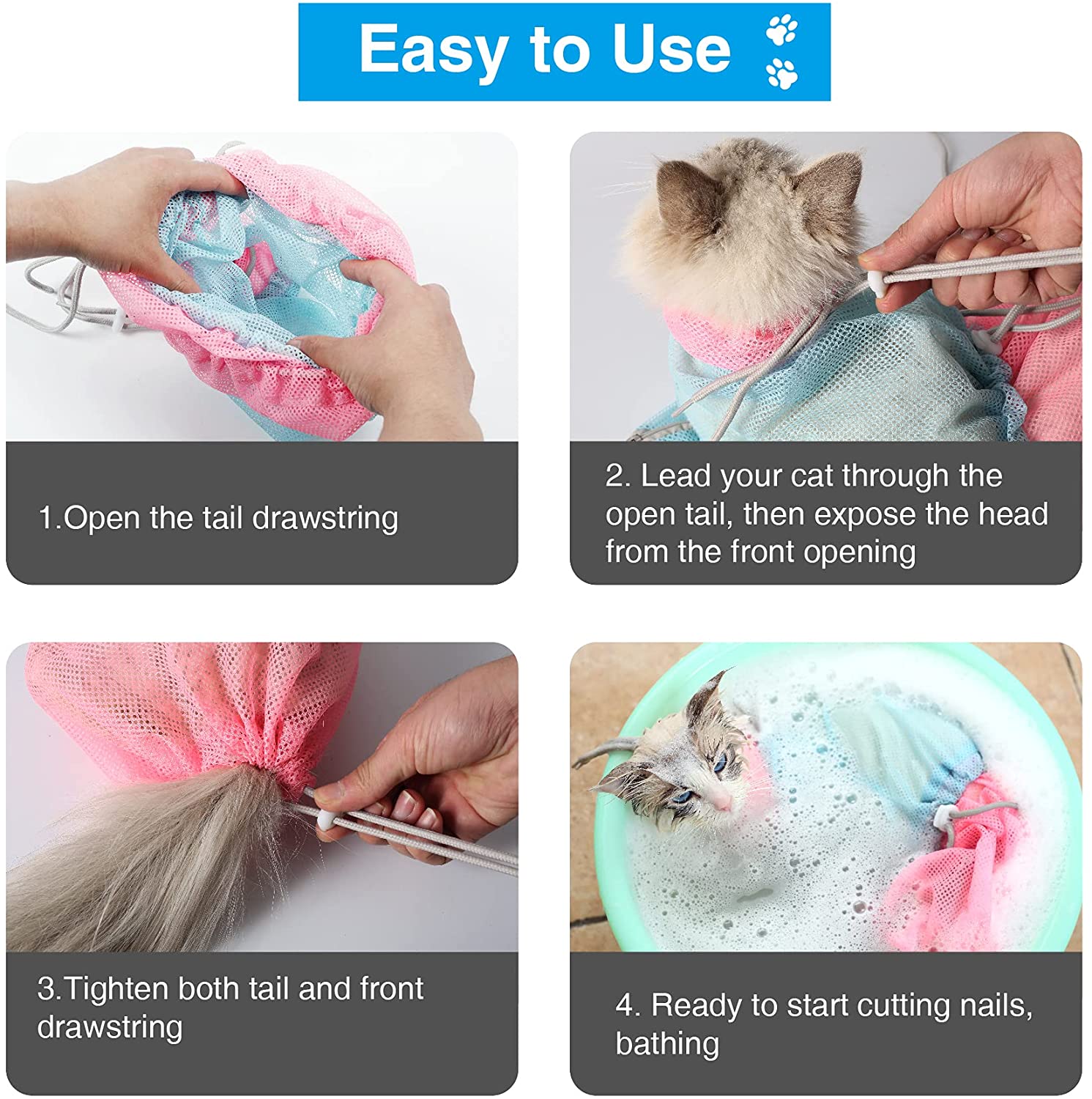 Easy to Use

1.Open the tail drawstring

2. Lead your cat through the open tail, then expose the head from the front opening

3.Tighten both tail and front drawstring

4. Ready to start cutting nails, bathing