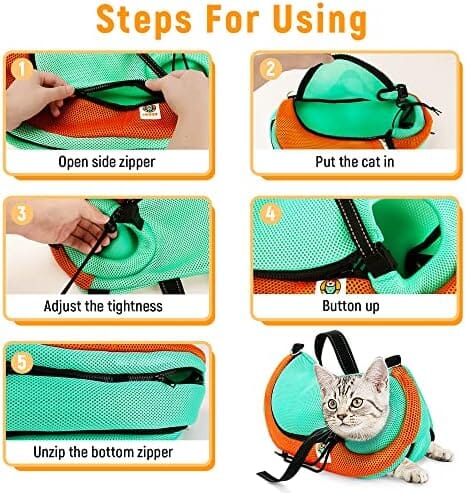 Steps For Using

1
Open side zipper

2
Put the cat in

3
Adjust the tightness

4
Button up

5
Unzip the bottom zipper