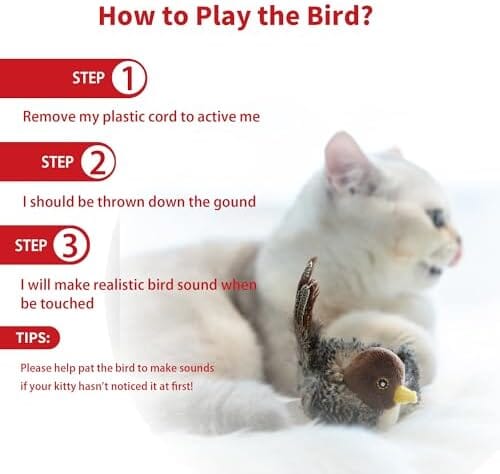 How to Play the Bird?

STEP 1

Remove my plastic cord to active me

STEP 2

I should be thrown down the gound

STEP 3

I will make realistic bird sound when be touched

TIPS:

Please help pat the bird to make sounds if your kitty hasn't noticed it at first!