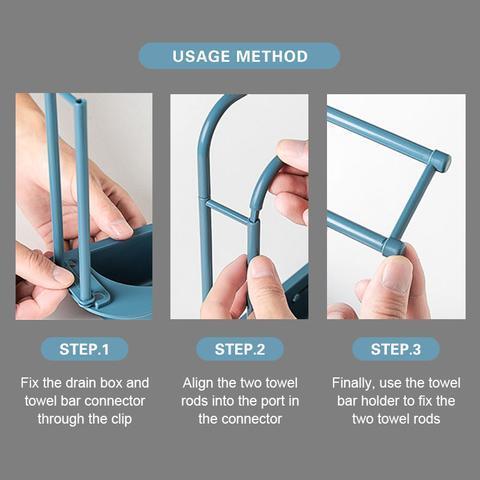 USAGE METHOD

STEP.1

Fix the drain box and towel bar connector through the clip

STEP.2

Align the two towel rods into the port in the connector

STEP.3

Finally, use the towel bar holder to fix the two towel rods