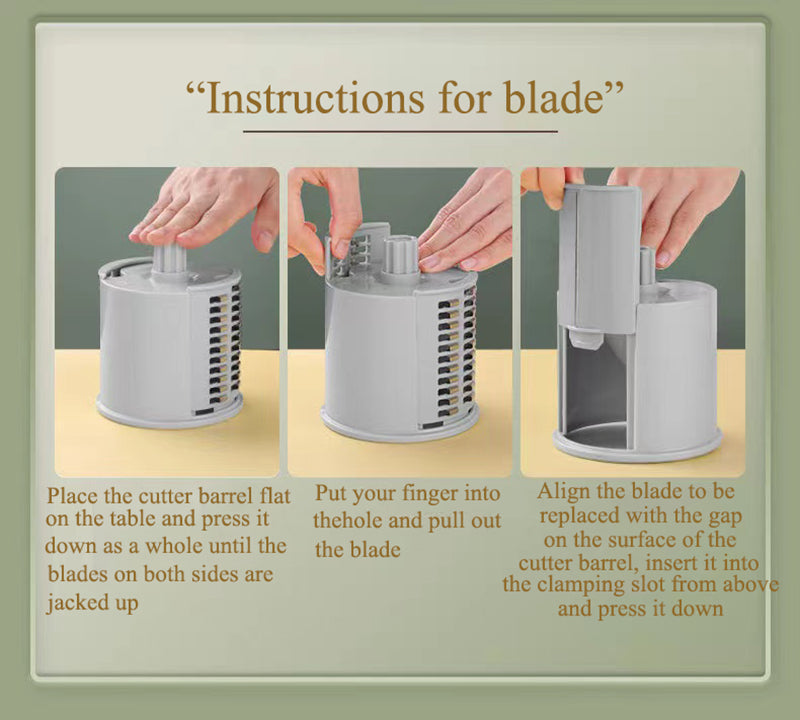 “Instructions for blade”

Place the cutter barrel flat on the table and press it down as a whole until the blades on both sides are jacked up

Put your finger into thehole and pull out the blade

Align the blade to be replaced with the gap on the surface of the cutter barrel, insert it into the clamping slot from above and press it down