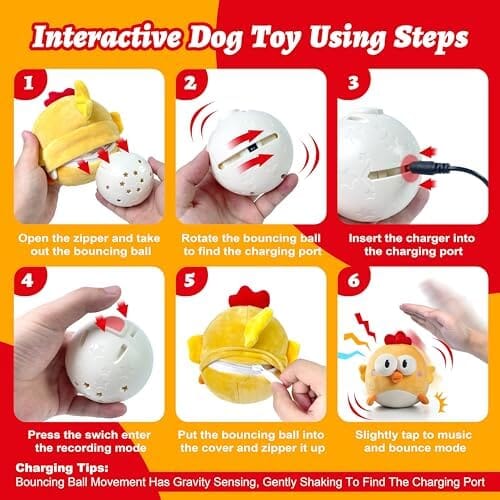 Interactive Dog Toy Using Steps

1
Open the zipper and take out the bouncing ball

2
Rotate the bouncing ball to find the charging port

3
Insert the charger into the charging port

4
Press the swich enter the recording mode

5
Put the bouncing ball into the cover and zipper it up

6
Slightly tap to music and bounce mode

Charging Tips:
Bouncing Ball Movement Has Gravity Sensing, Gently Shaking To Find The Charging Port