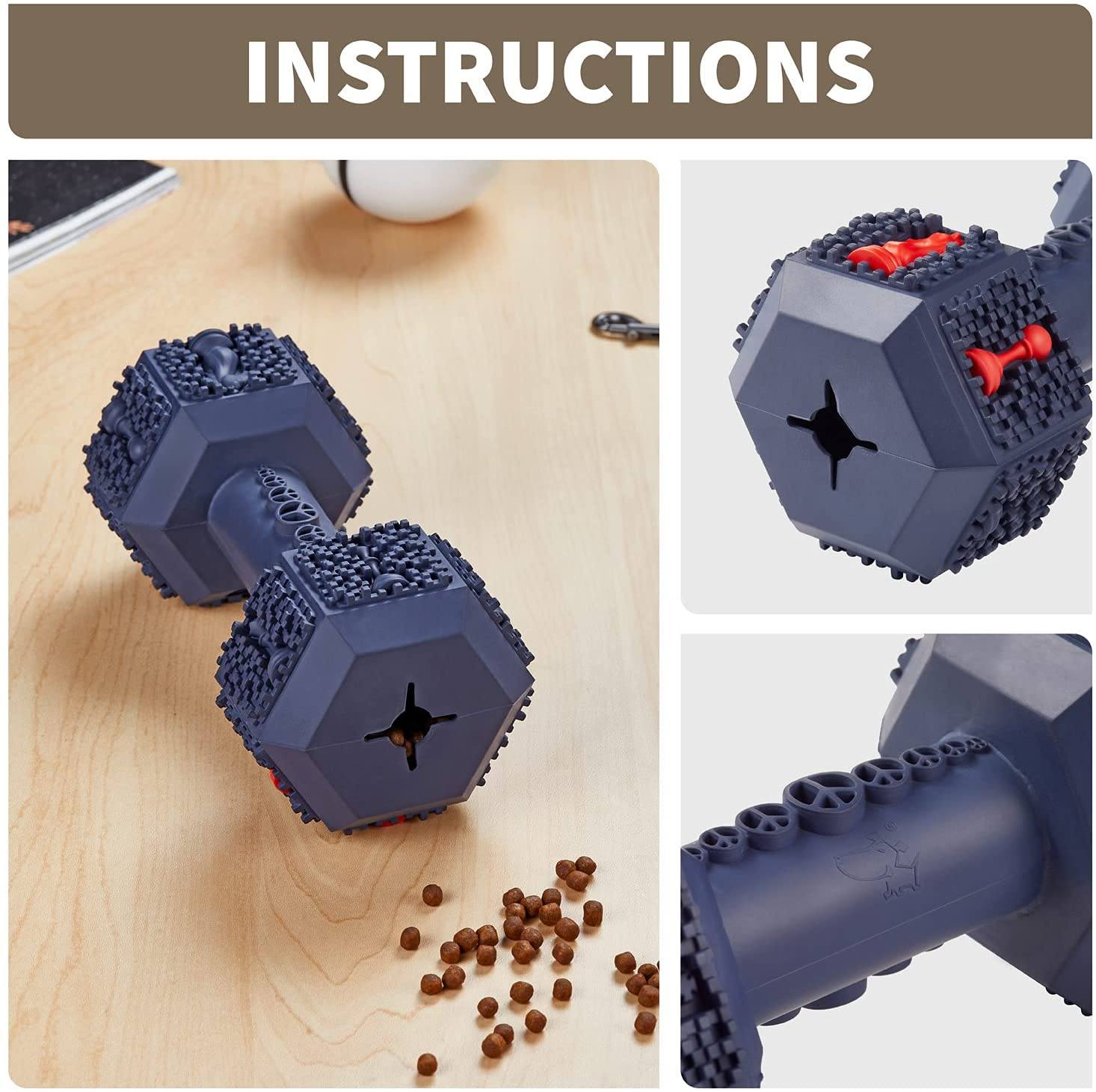 INSTRUCTIONS