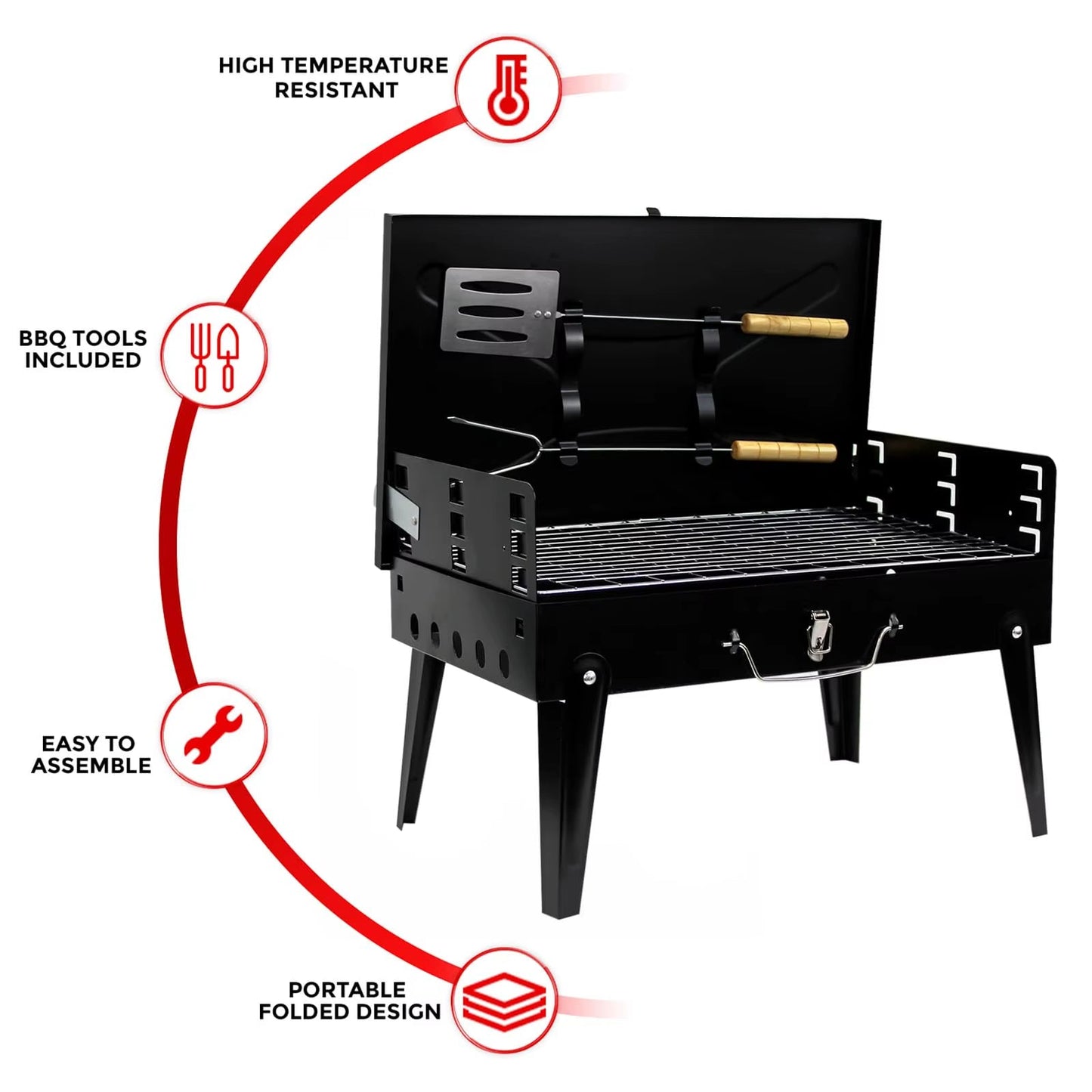 HIGH TEMPERATURE RESISTANT

BBQ TOOLS INCLUDED

EASY TO ASSEMBLE

PORTABLE FOLDED DESIGN