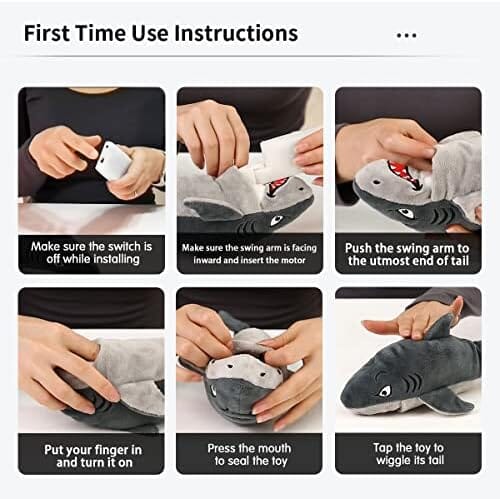 First Time Use Instructions

...

Make sure the switch is off while installing

Make sure the swing arm is facing inward and insert the motor

Push the swing arm to the utmost end of tail

Put your finger in and turn it on

Press the mouth to seal the toy

Tap the toy to wiggle its tail