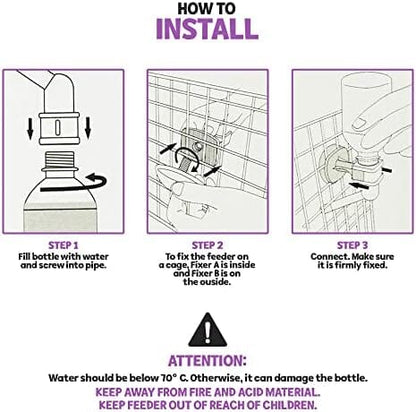 HOW TO
INSTALL

STEP 1
Fill bottle with water and screw into pipe.

STEP 2
To fix the feeder on a cage, Fixer A is inside and Fixer B is on the ouside.

STEP 3
Connect. Make sure it is firmly fixed.

ATTENTION:
Water should be below 70° C. Otherwise, it can damage the bottle.
KEEP AWAY FROM FIRE AND ACID MATERIAL.
KEEP FEEDER OUT OF REACH OF CHILDREN.