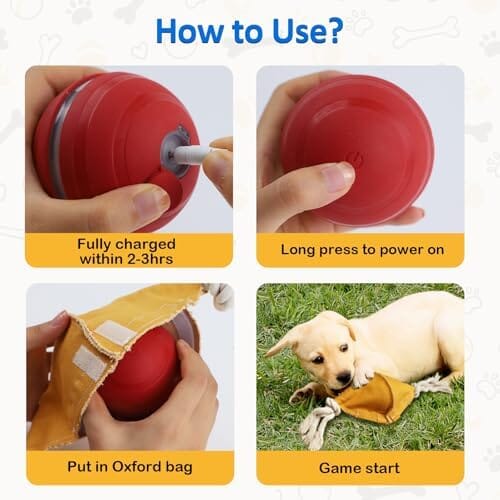 How to Use?

Fully charged within 2-3hrs

Long press to power on

Put in Oxford bag

Game start