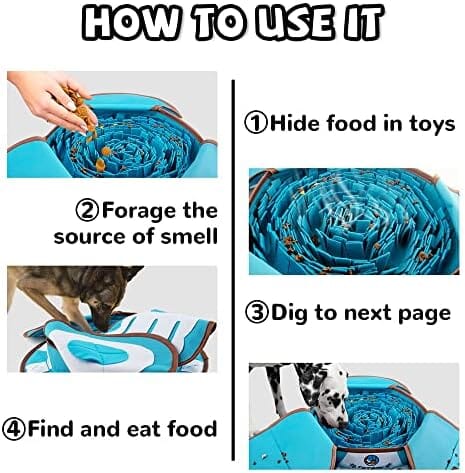 HOW TO USE IT

①Hide food in toys

②Forage the source of smell

③Dig to next page

④Find and eat food