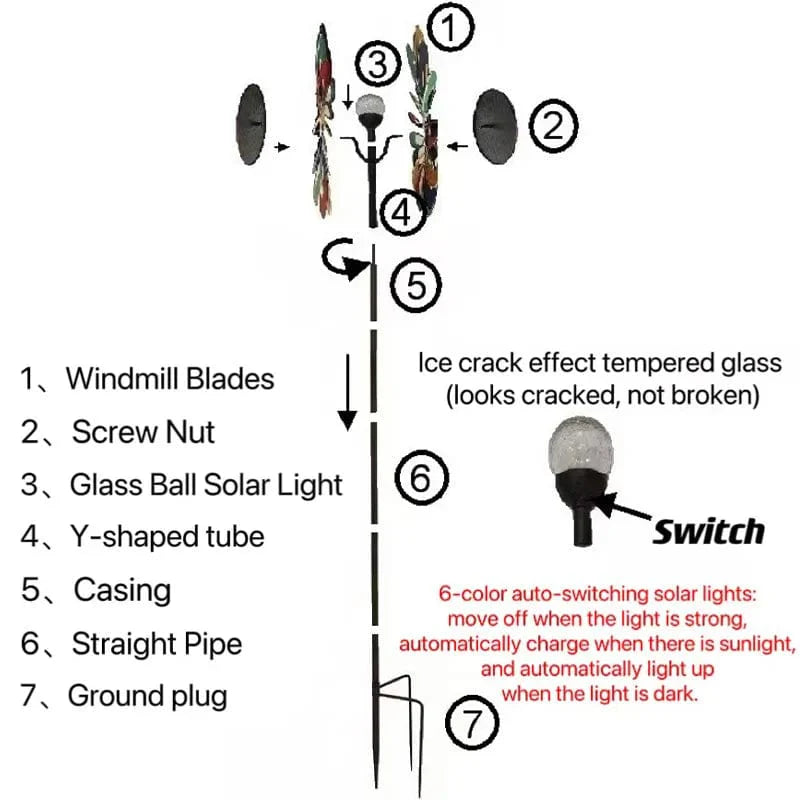 1
3
2
4
5
6
7

1、Windmill Blades
2、Screw Nut
3、Glass Ball Solar Light
4、Y-shaped tube
5、Casing
6、Straight Pipe
7、Ground plug

Ice crack effect tempered glass (looks cracked, not broken)

Switch

6-color auto-switching solar lights: move off when the light is strong, automatically charge when there is sunlight, and automatically light up when the light is dark.