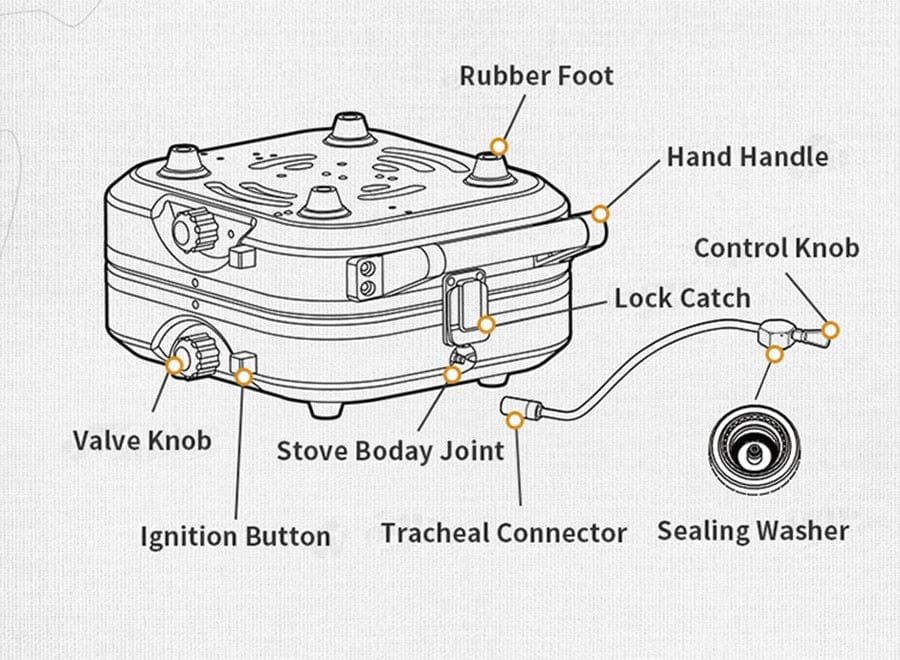 Rubber Foot
Hand Handle
Control Knob
Lock Catch
Valve Knob
Stove Boday Joint
Ignition Button
Tracheal Connector
Sealing Washer