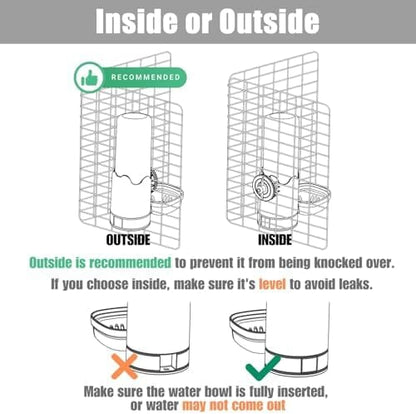 Inside or Outside

RECOMMENDED

OUTSIDE

INSIDE

Outside is recommended to prevent it from being knocked over.
If you choose inside, make sure it's level to avoid leaks.

Make sure the water bowl is fully inserted, or water may not come out