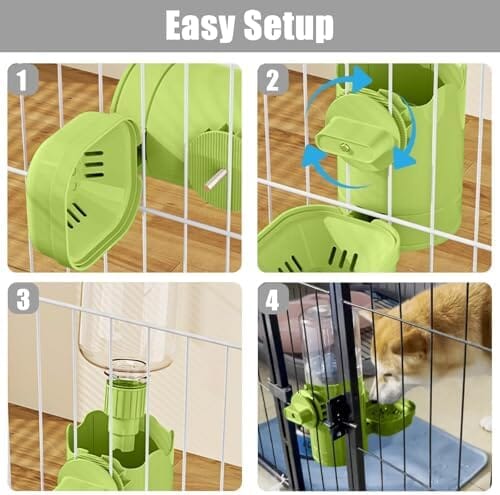 Easy Setup

1

2

3

4