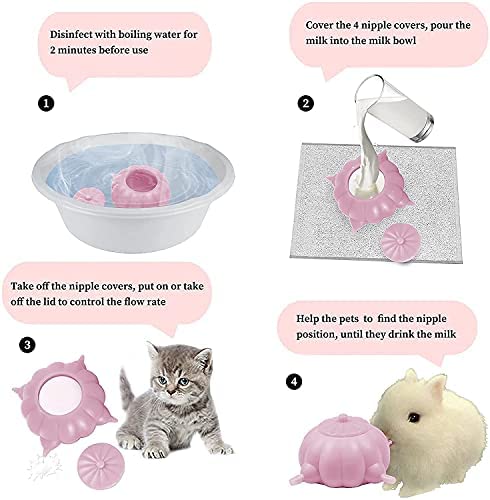 Disinfect with boiling water for 2 minutes before use

1

Cover the 4 nipple covers, pour the milk into the milk bowl

2

Take off the nipple covers, put on or take off the lid to control the flow rate

3

Help the pets to find the nipple position, until they drink the milk

4