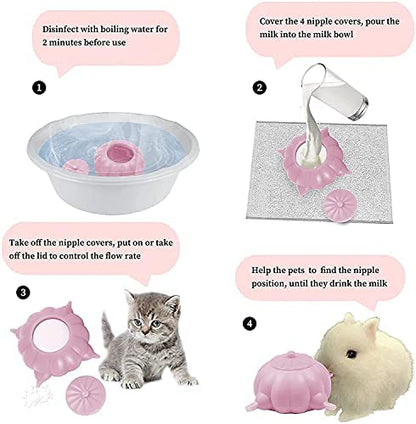 Disinfect with boiling water for 2 minutes before use

1

Cover the 4 nipple covers, pour the milk into the milk bowl

2

Take off the nipple covers, put on or take off the lid to control the flow rate

3

Help the pets to find the nipple position, until they drink the milk

4