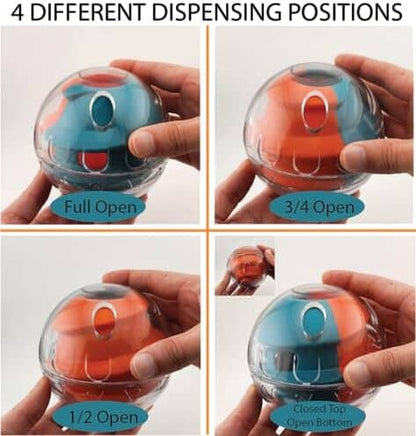 4 DIFFERENT DISPENSING POSITIONS

Full Open

3/4 Open

1/2 Open

Closed Top
Open Bottom