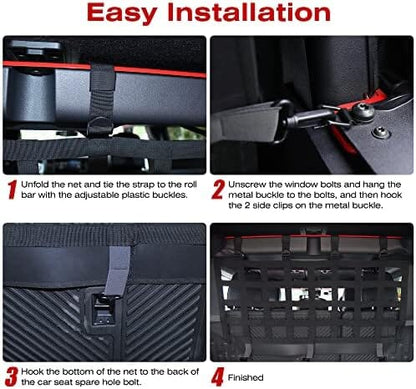 Easy Installation

1 Unfold the net and tie the strap to the roll bar with the adjustable plastic buckles.

2 Unscrew the window bolts and hang the metal buckle to the bolts, and then hook the 2 side clips on the metal buckle.

3 Hook the bottom of the net to the back of the car seat spare hole bolt.

4 Finished