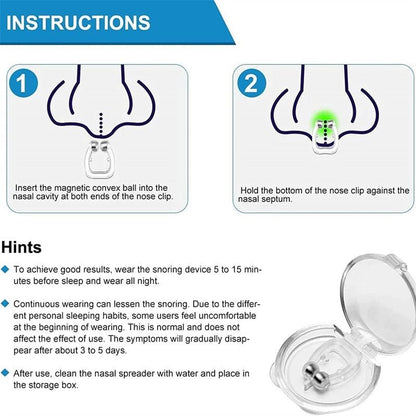 INSTRUCTIONS

1

Insert the magnetic convex ball into the nasal cavity at both ends of the nose clip.

2

Hold the bottom of the nose clip against the nasal septum.

Hints

To achieve good results, wear the snoring device 5 to 15 minutes before sleep and wear all night.

Continuous wearing can lessen the snoring. Due to the different personal sleeping habits, some users feel uncomfortable at the beginning of wearing. This is normal and does not affect the effect of use. The symptoms will gradually disappear after about 3 to 5 days.

After use, clean the nasal spreader with water and place in the storage box.