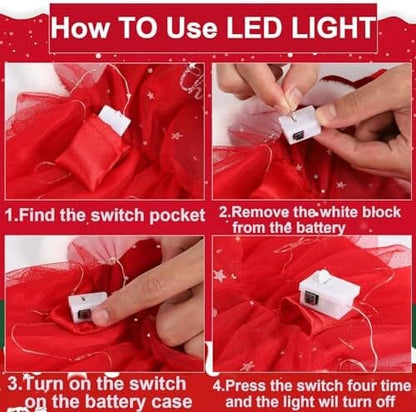 How TO Use LED LIGHT

1.Find the switch pocket

2.Remove the white block from the battery

3.Turn on the switch on the battery case

4.Press the switch four time and the light wil turn off