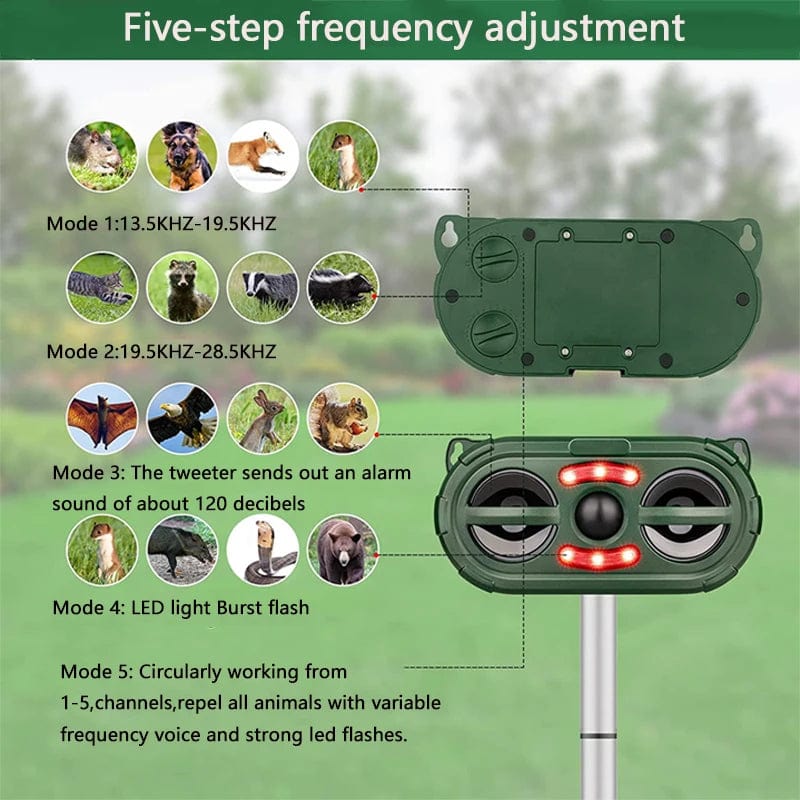 Five-step frequency adjustment

Mode 1:13.5KHZ-19.5KHZ

Mode 2:19.5KHZ-28.5KHZ

Mode 3: The tweeter sends out an alarm sound of about 120 decibels

Mode 4: LED light Burst flash

Mode 5: Circularly working from 1-5,channels,repel all animals with variable frequency voice and strong led flashes.