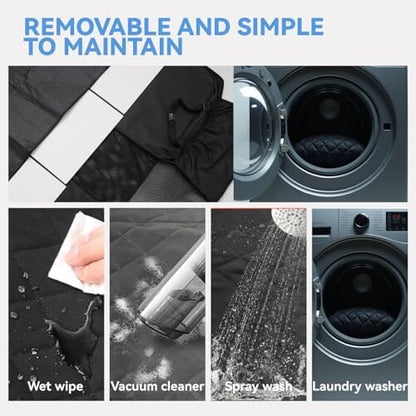 REMOVABLE AND SIMPLE TO MAINTAIN

Wet wipe

Vacuum cleaner

Spray wash

Laundry washer